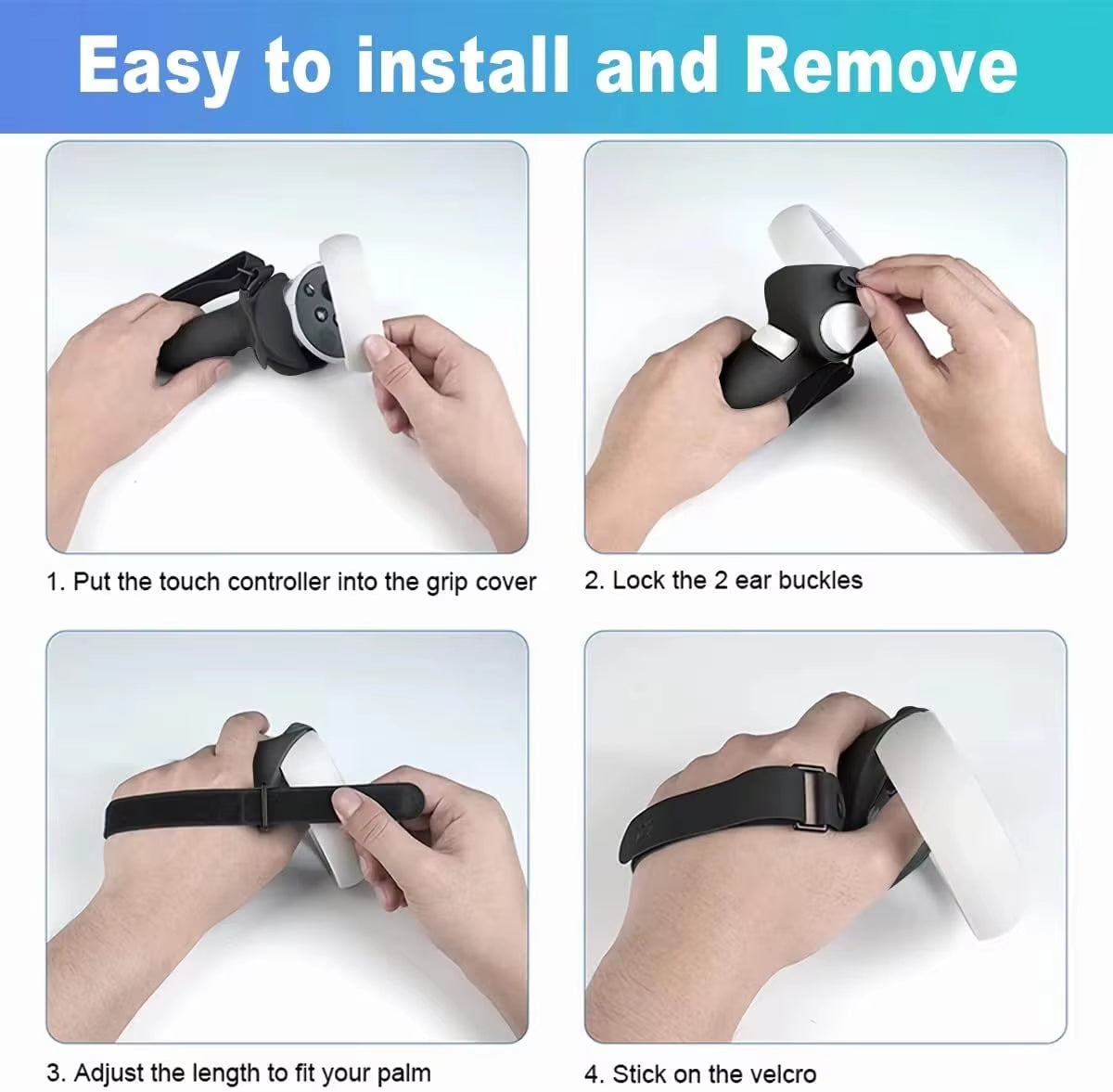 Easy to install and Remove

1. Put the touch controller into the grip cover

2. Lock the 2 ear buckles

3. Adjust the length to fit your palm

4. Stick on the velcro